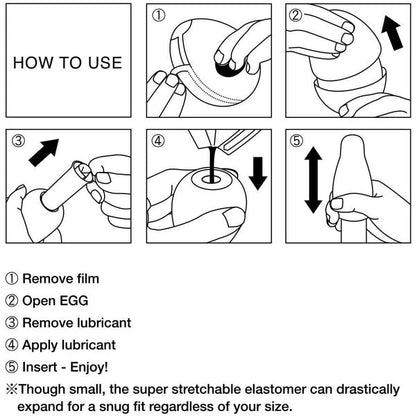 HOW TO USE

①

②

③

④

⑤

① Remove film

② Open EGG

③ Remove lubricant

④ Apply lubricant

⑤ Insert - Enjoy!

※Though small, the super stretchable elastomer can drastically expand for a snug fit regardless of your size.